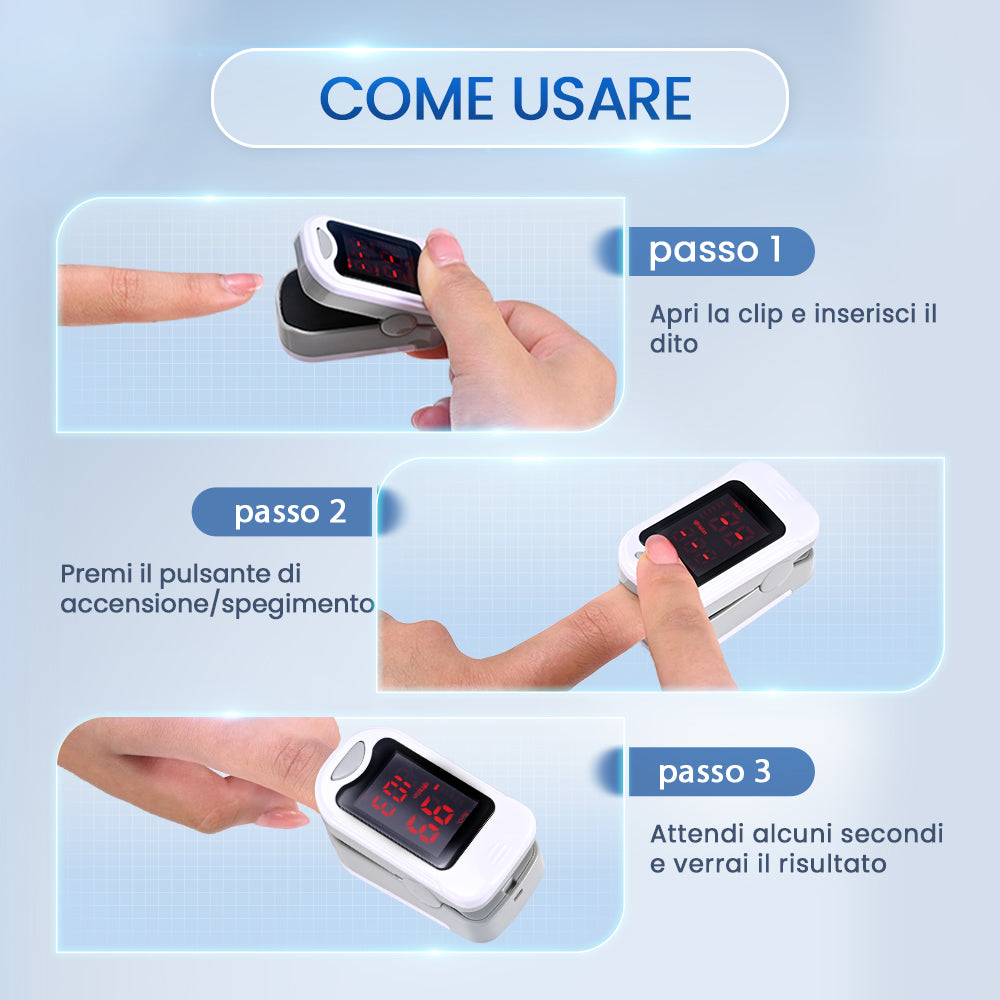 COME USARE

passo 1

Apri la clip e inserisci il dito

passo 2

Premi il pulsante di accensione/spegimento

passo 3

Attendi alcuni secondi e verrai il risultato